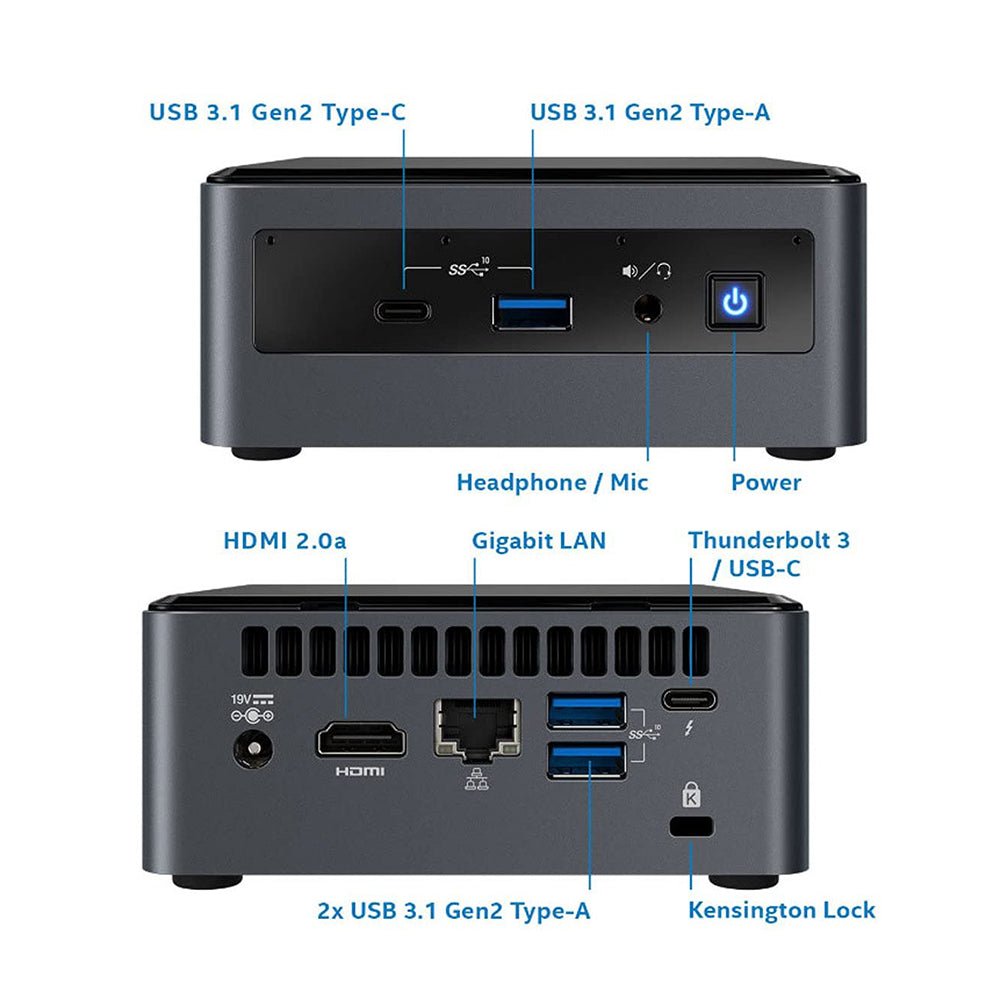 USB 3.1 Gen2 Type-C

USB 3.1 Gen2 Type-A

SS 10

Headphone / Mic

Power

HDMI 2.0a

Gigabit LAN

Thunderbolt 3 / USB-C

19V

HDMI

SS 10

K

2x USB 3.1 Gen2 Type-A

Kensington Lock